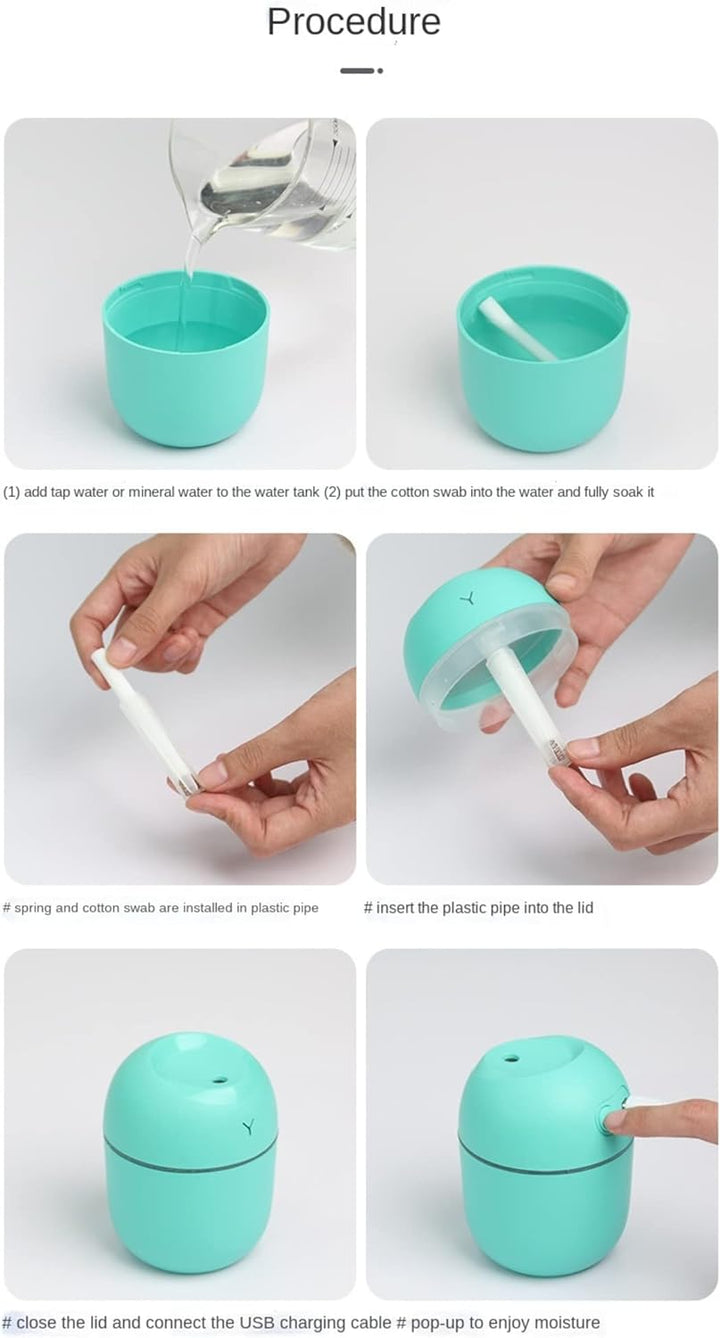 Procedure

(1) add tap water or mineral water to the water tank (2) put the cotton swab into the water and fully soak it

# spring and cotton swab are installed in plastic pipe

# insert the plastic pipe into the lid

# close the lid and connect the USB charging cable # pop-up to enjoy moisture