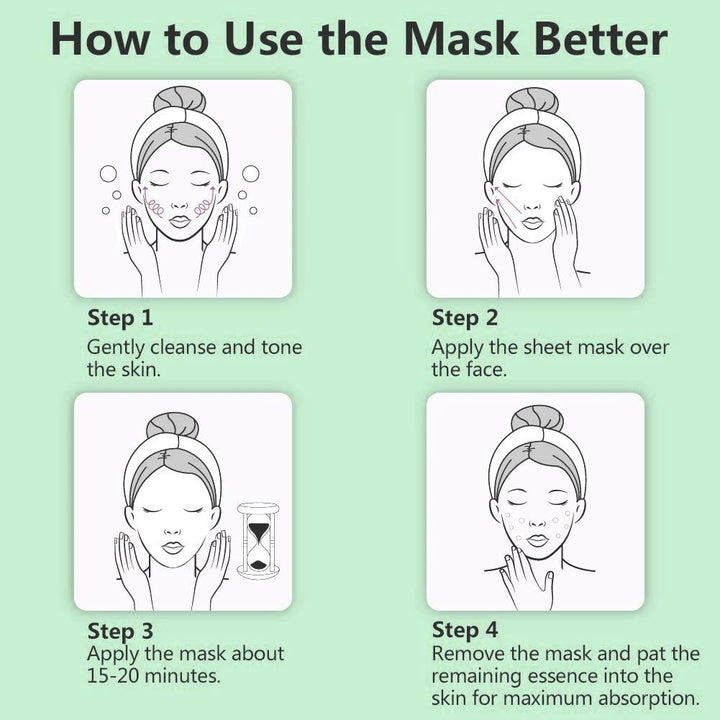 How to Use the Mask Better

Step 1
Gently cleanse and tone the skin.

Step 2
Apply the sheet mask over the face.

Step 3
Apply the mask about 15-20 minutes.

Step 4
Remove the mask and pat the remaining essence into the skin for maximum absorption.