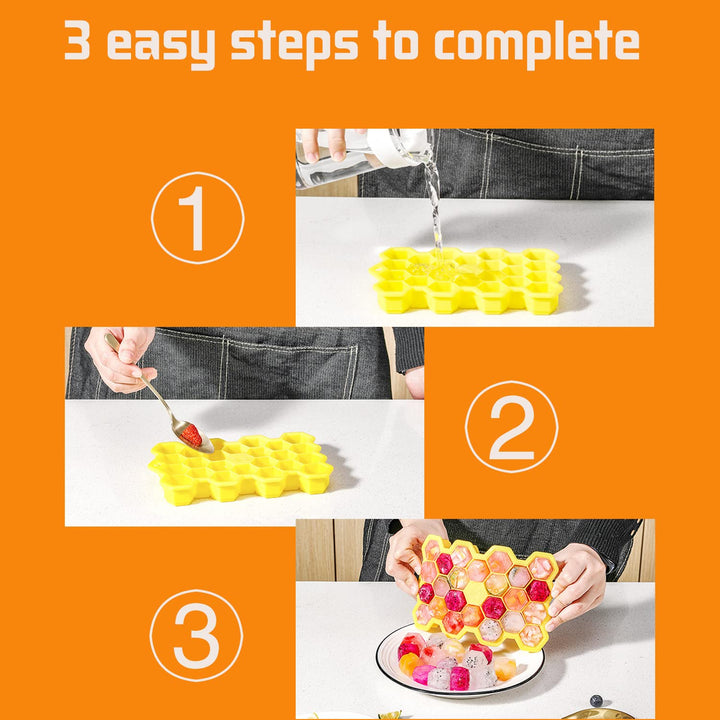 3 easy steps to complete

①

②

③