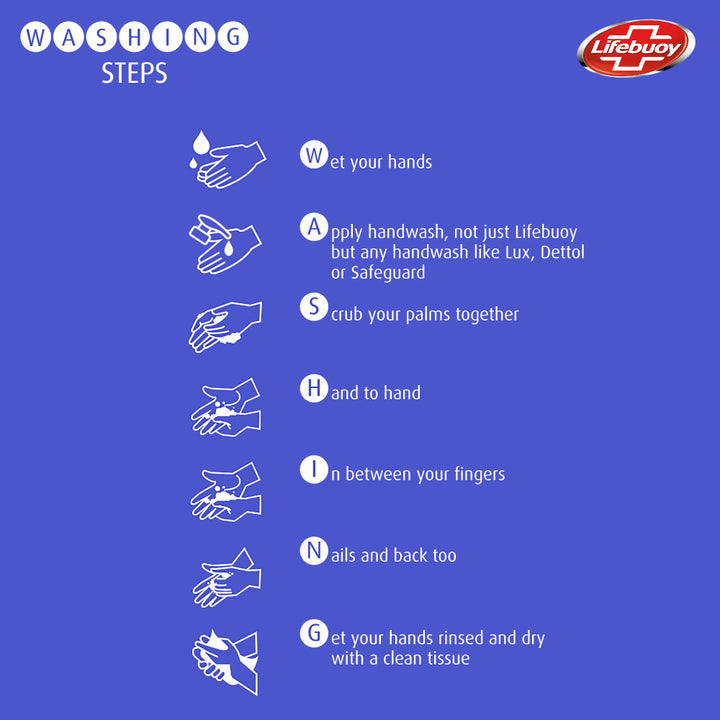 WASHING STEPS

Lifebuoy

Wet your hands

Apply handwash, not just Lifebuoy but any handwash like Lux, Dettol or Safeguard

Scrub your palms together

Hand to hand

In between your fingers

Nails and back too

Get your hands rinsed and dry with a clean tissue