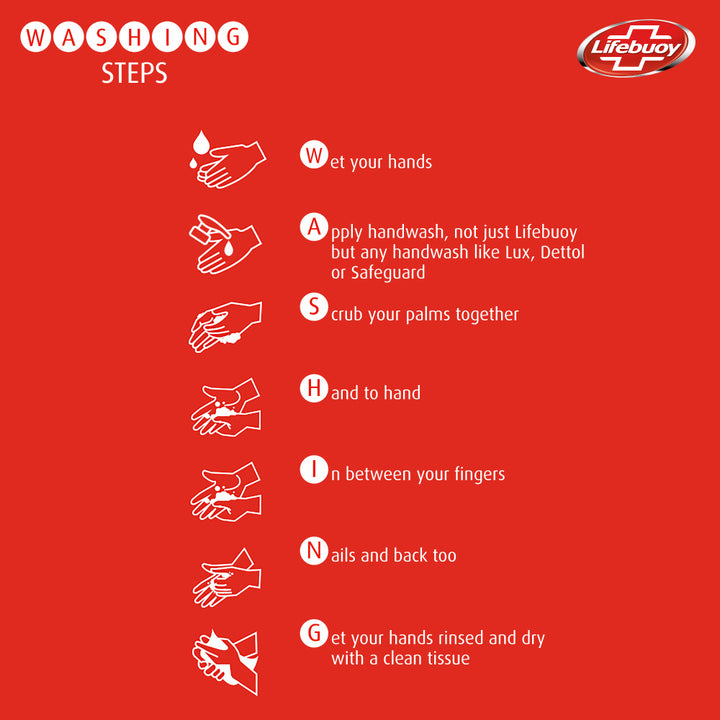 WASHING
STEPS

Lifebuoy

Wet your hands

Apply handwash, not just Lifebuoy but any handwash like Lux, Dettol or Safeguard

Scrub your palms together

Hand to hand

In between your fingers

Nails and back too

Get your hands rinsed and dry with a clean tissue